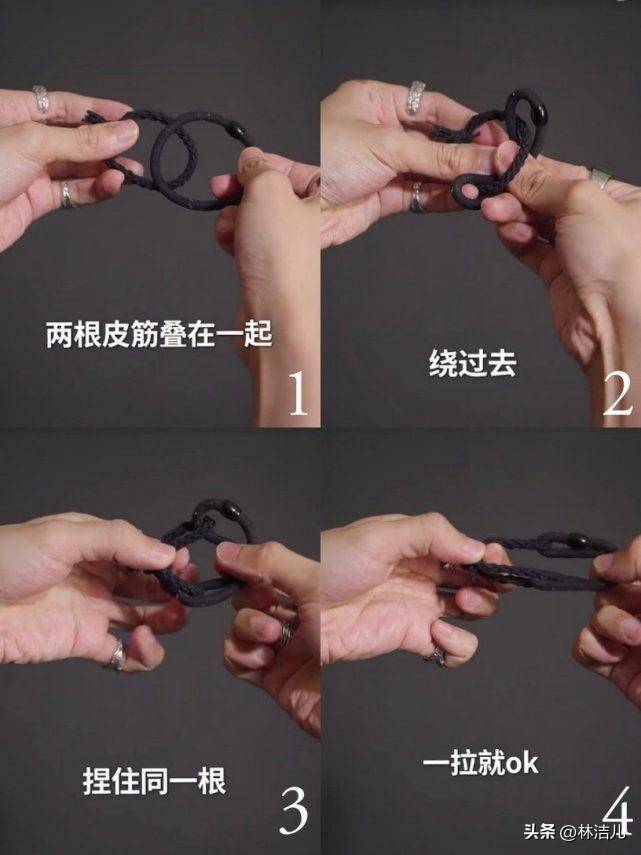 两根皮筋叠在一起

1

绕过去

2

捏住同一根

3

一拉就ok

4

头条 @林洁儿